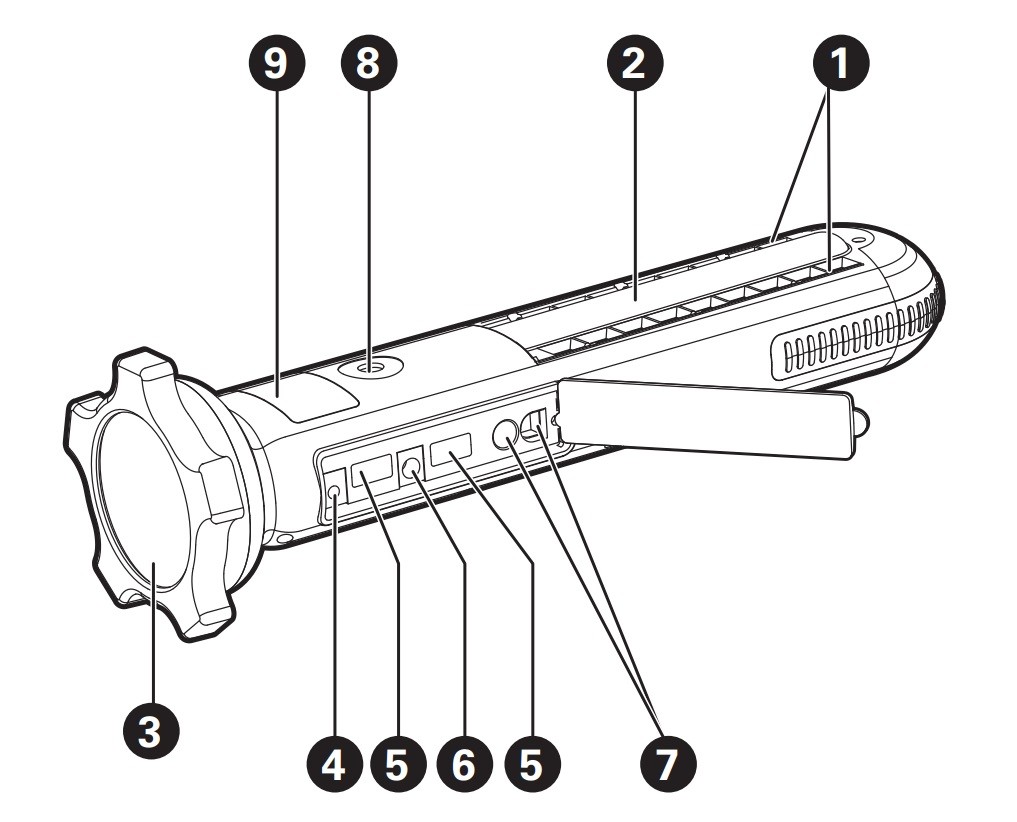 9
8
2
1
3
4
5
6
5
7