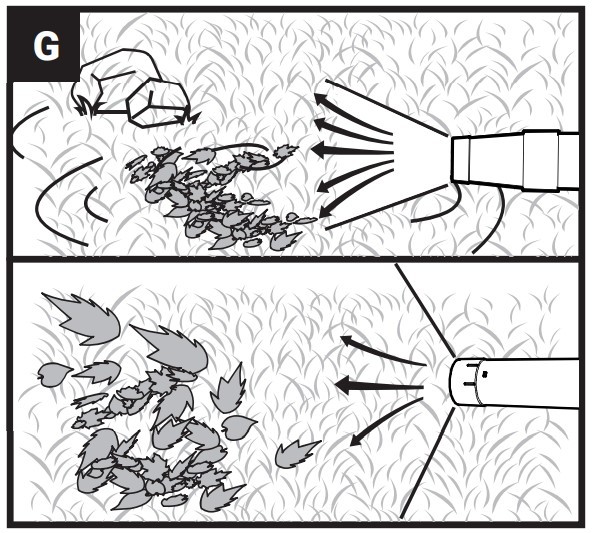 G