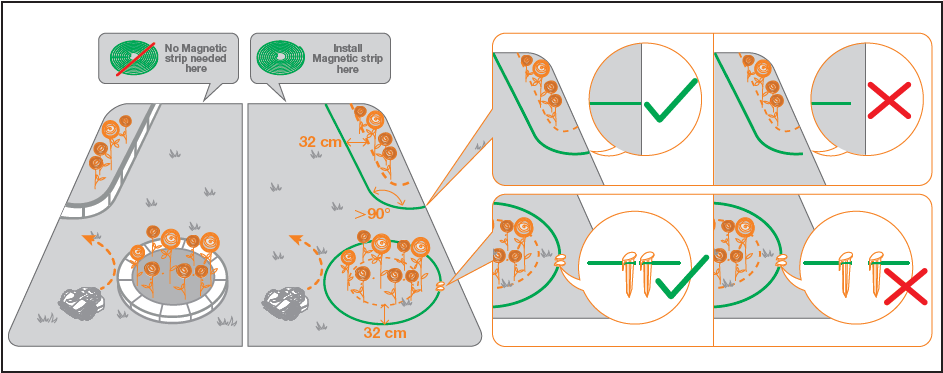 No Magnetic strip needed here

Install Magnetic strip here

32 cm

>90°

32 cm