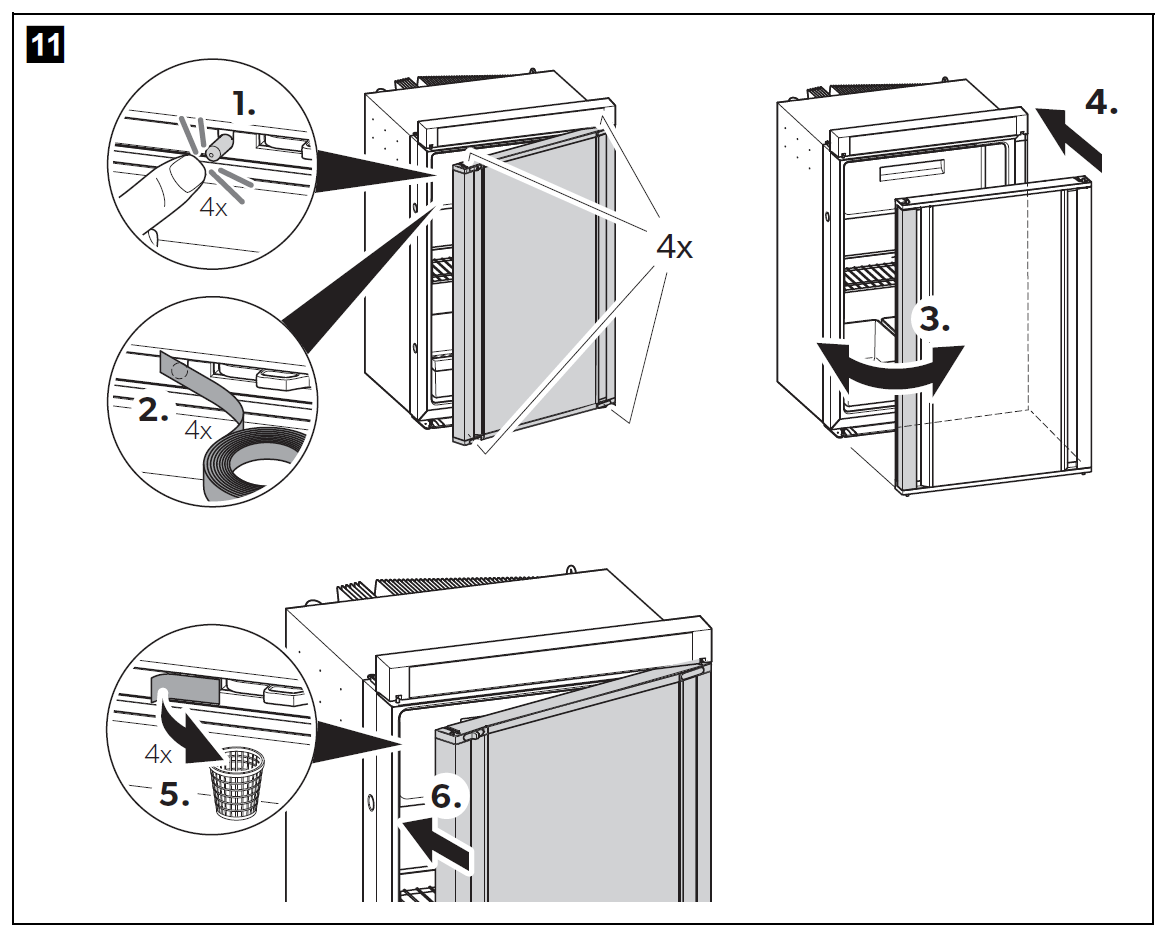 11

1.

4x

4x

2.

4x

4.

3.

4x

5.

6.