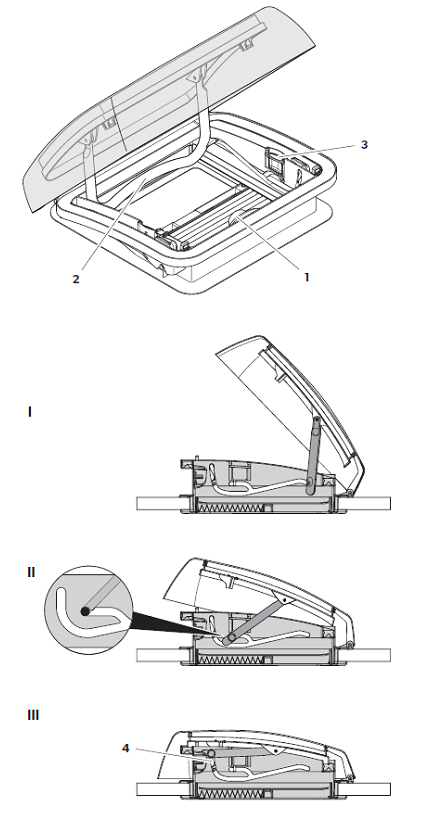 3
2
1
I
II
III
4