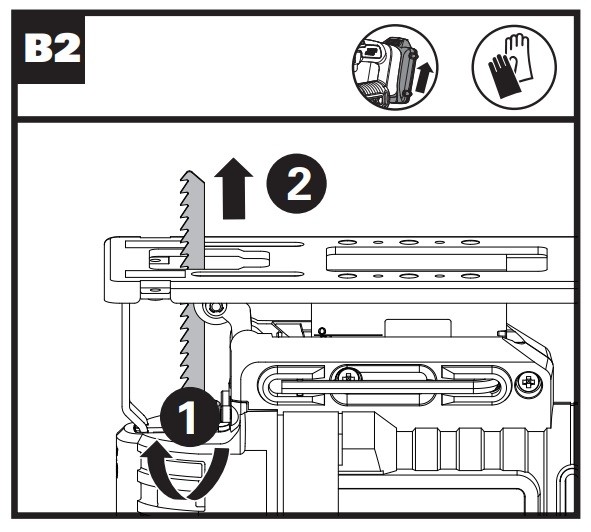 B2

2

1