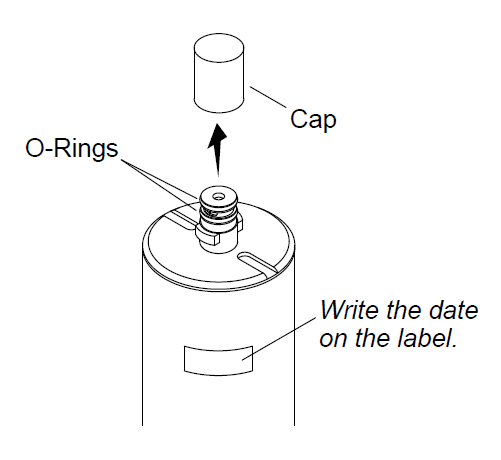 Cap

O-Rings

Write the date on the label.