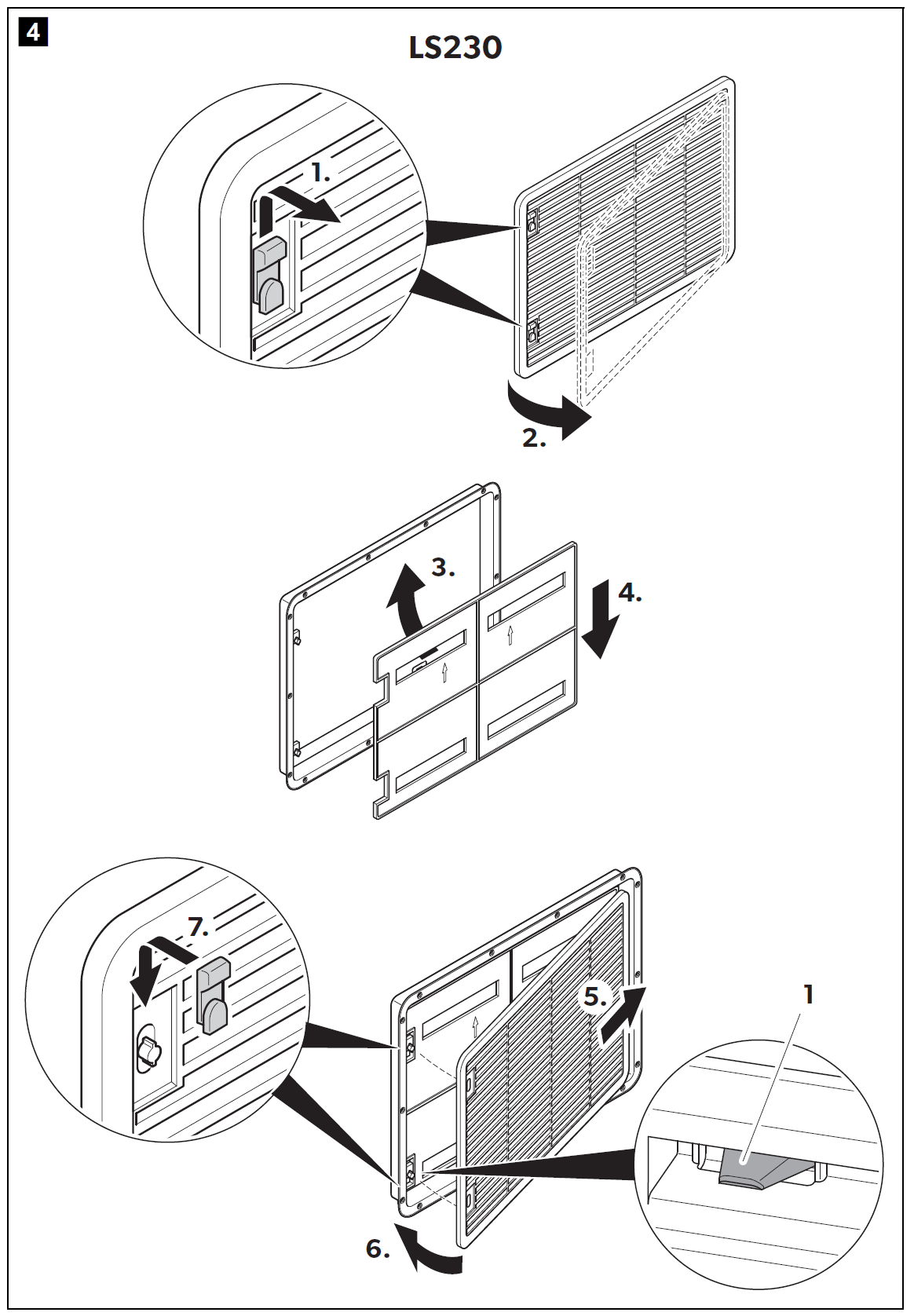 4

LS230

1.

2.

3.

4.

7.

5.

1

6.