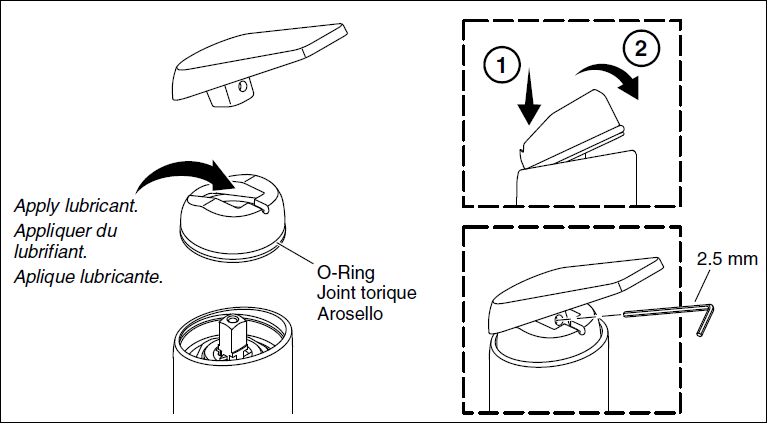 Apply lubricant.
Appliquer du lubrifiant.
Aplique lubricante.

O-Ring
Joint torique
Arosello

1

2

2.5 mm