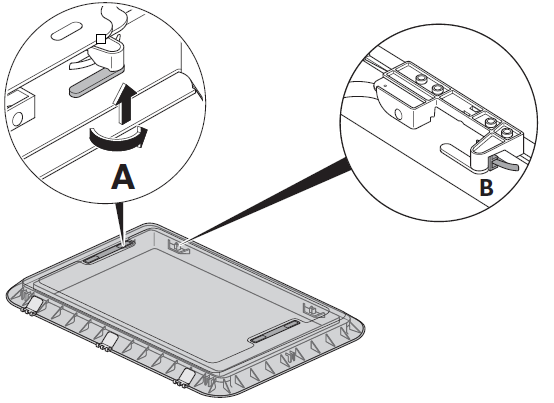 A

B