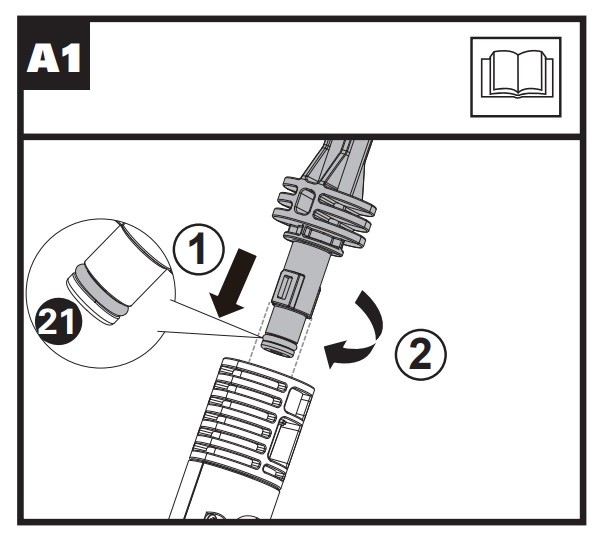 A1

1

21

2