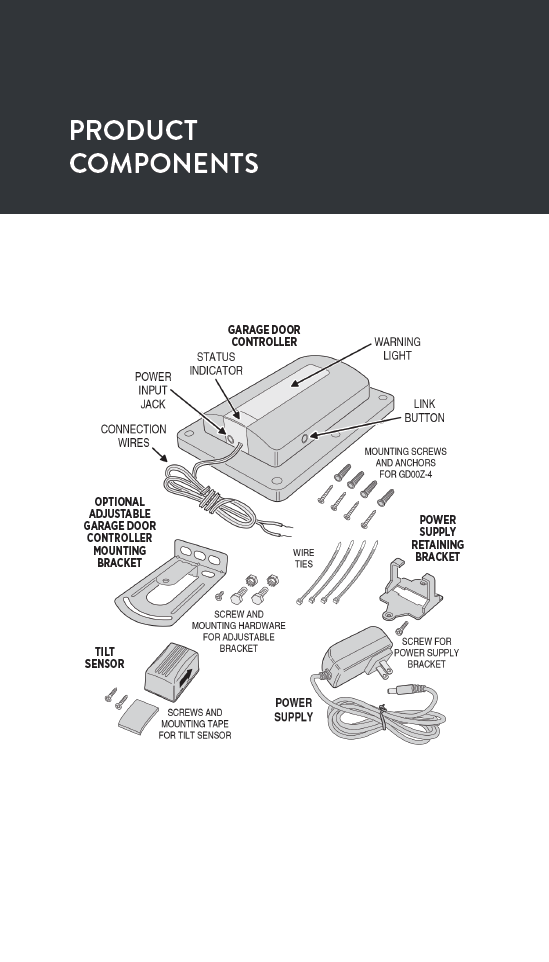 PRODUCT COMPONENTS

GARAGE DOOR CONTROLLER

WARNING LIGHT

STATUS INDICATOR

POWER INPUT JACK

LINK BUTTON

CONNECTION WIRES

MOUNTING SCREWS AND ANCHORS FOR GD00Z-4

OPTIONAL ADJUSTABLE GARAGE DOOR CONTROLLER MOUNTING BRACKET

POWER SUPPLY RETAINING BRACKET

WIRE TIES

SCREW AND MOUNTING HARDWARE FOR ADJUSTABLE BRACKET

SCREW FOR POWER SUPPLY BRACKET

TILT SENSOR

SCREWS AND MOUNTING TAPE FOR TILT SENSOR

POWER SUPPLY