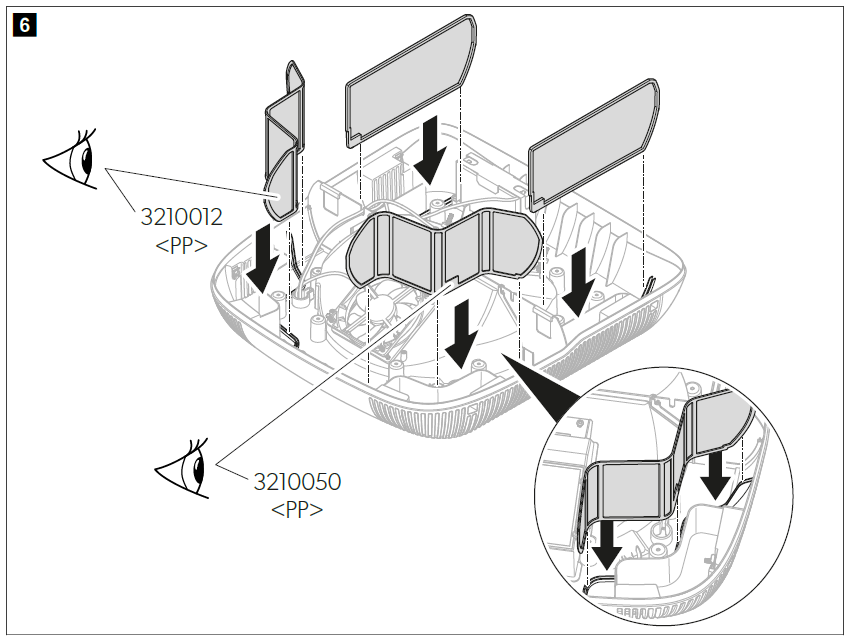 6

3210012
<PP>

3210050
<PP>